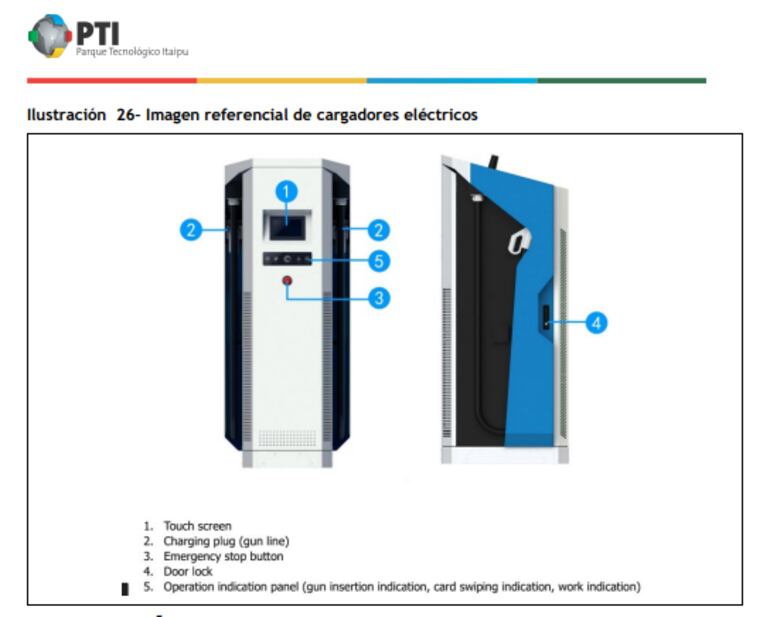 PTI
Parque Tecnológico Itaipu

Ilustración 26- Imagen referencial de cargadores eléctricos

1
2
2
5
3
4

1. Touch screen
2. Charging plug (gun line)
3. Emergency stop button
4. Door lock
5. Operation indication panel (gun insertion indication, card swiping indication, work indication)